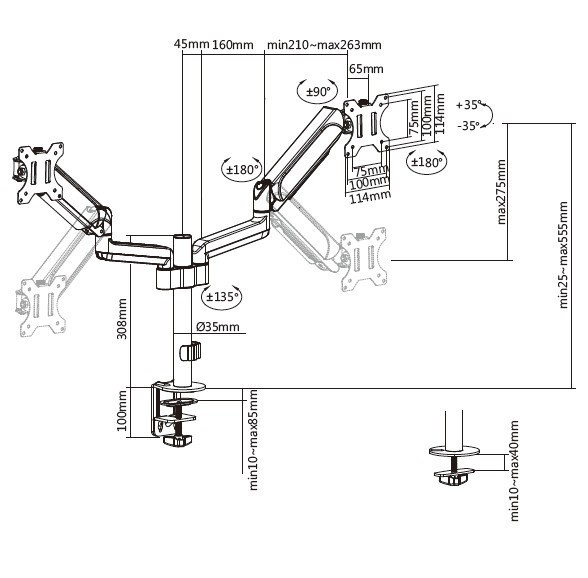 45mm 160mm min210~max263mm

65mm

±90°

75mm 100mm 114mm

+35°
-35°

±180°

75mm
100mm
114mm

±180°

max275mm

min25~max555mm

±135°

308mm

Ø35mm

100mm

min10~max85mm

min10~max40mm