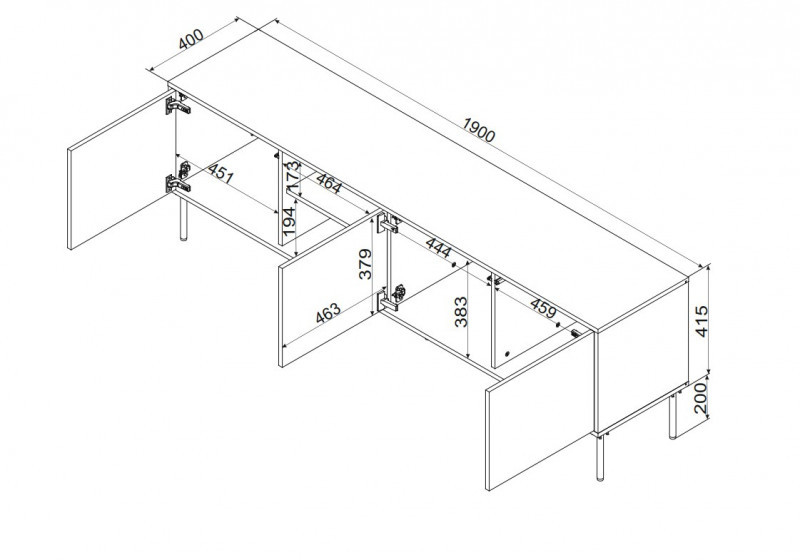 400
1900
451
173
464
194
379
444
463
383
459
415
200