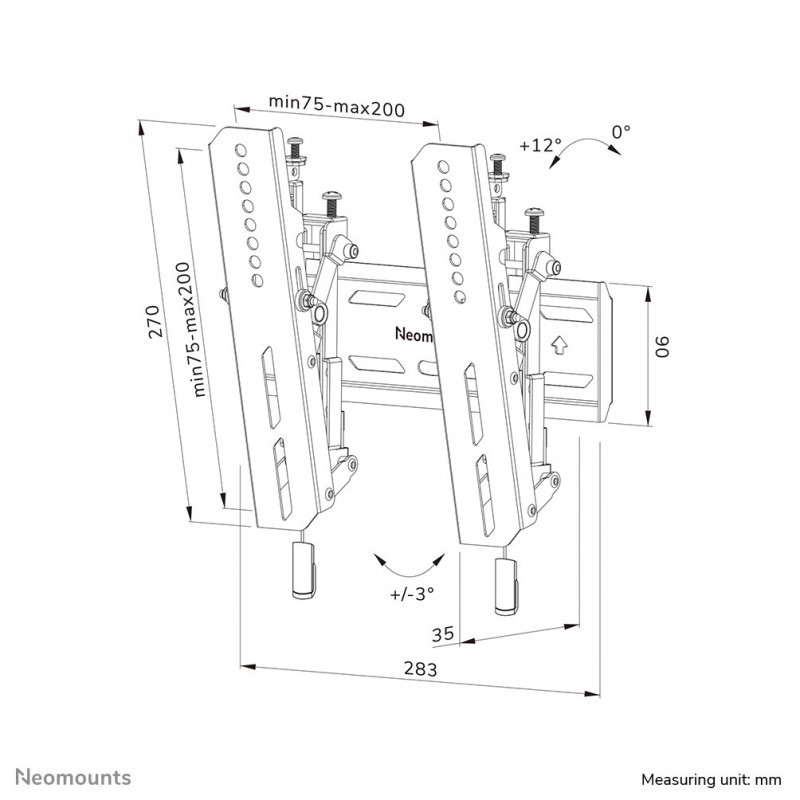 min75-max200

+12°

0°

270

min75-max200

Neom

90

+/-3°

35

283

Neomounts

Measuring unit: mm