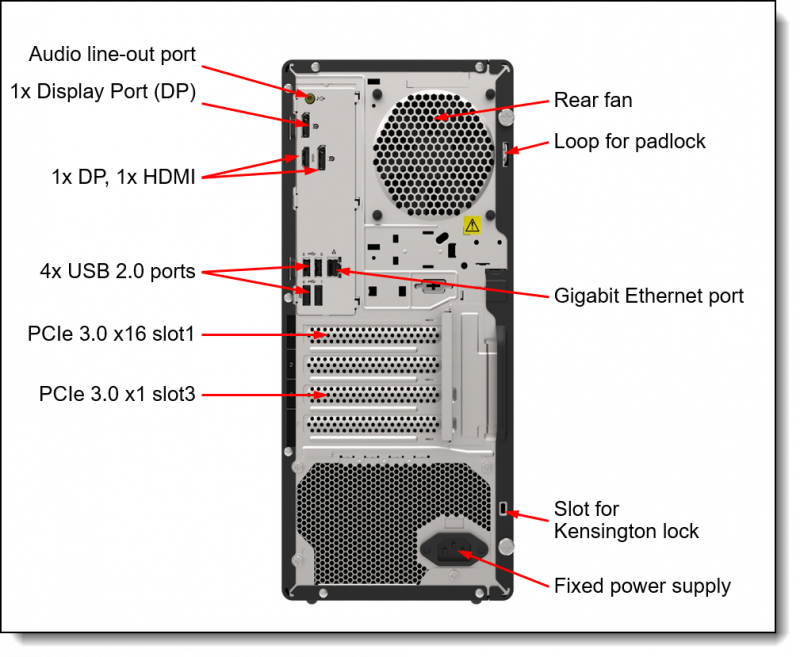 Audio line-out port
1x Display Port (DP)
1x DP, 1x HDMI
4x USB 2.0 ports
PCIe 3.0 x16 slot1
PCIe 3.0 x1 slot3
Rear fan
Loop for padlock
Gigabit Ethernet port
Slot for Kensington lock
Fixed power supply