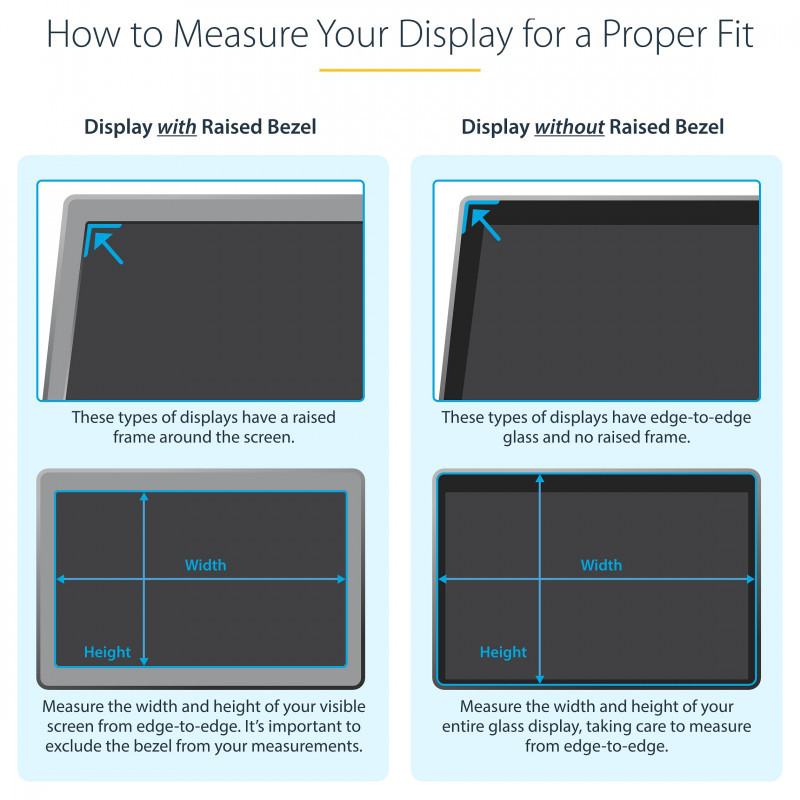 How to Measure Your Display for a Proper Fit

Display with Raised Bezel

These types of displays have a raised frame around the screen.

Width

Height

Measure the width and height of your visible screen from edge-to-edge. It's important to exclude the bezel from your measurements.

Display without Raised Bezel

These types of displays have edge-to-edge glass and no raised frame.

Width

Height

Measure the width and height of your entire glass display, taking care to measure from edge-to-edge.