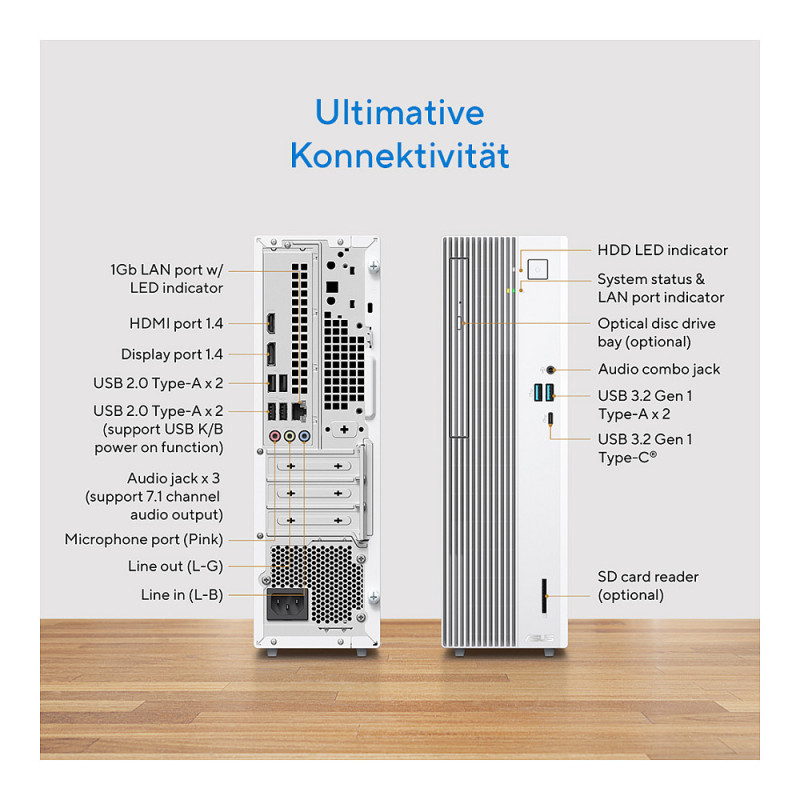 Ultimative Konnektivität

1Gb LAN port w/ LED indicator

HDMI port 1.4

Display port 1.4

USB 2.0 Type-A x 2

USB 2.0 Type-A x 2 (support USB K/B power on function)

Audio jack x 3 (support 7.1 channel audio output)

Microphone port (Pink)

Line out (L-G)

Line in (L-B)

HDD LED indicator

System status & LAN port indicator

Optical disc drive bay (optional)

Audio combo jack

USB 3.2 Gen 1 Type-A x 2

USB 3.2 Gen 1 Type-C®

SD card reader (optional)

ASUS