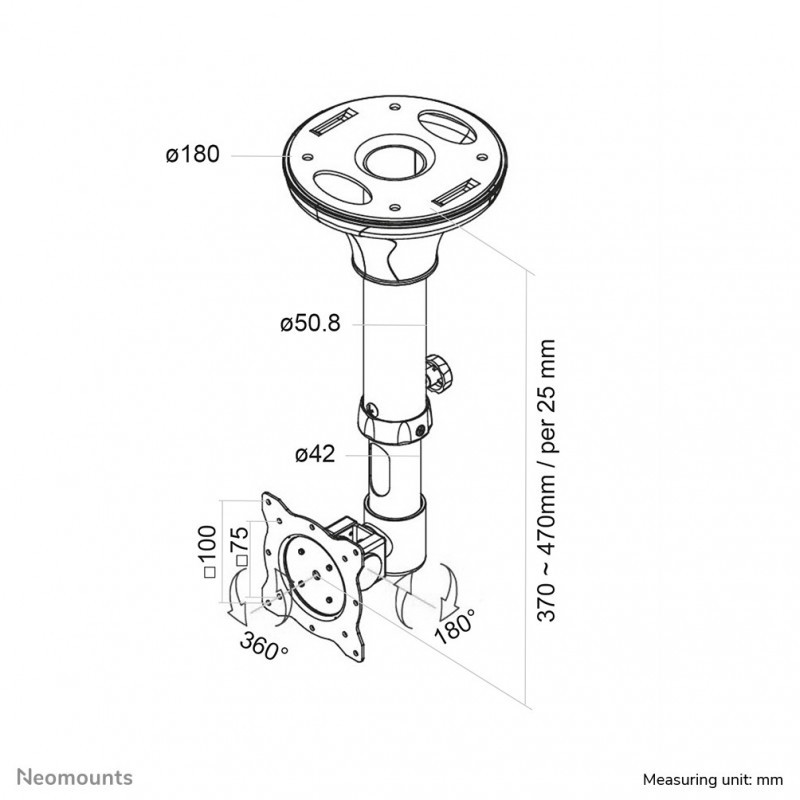 ø180

ø50.8

ø42

□100

□75

360°

180°

370 ~ 470mm / per 25 mm

Neomounts

Measuring unit: mm