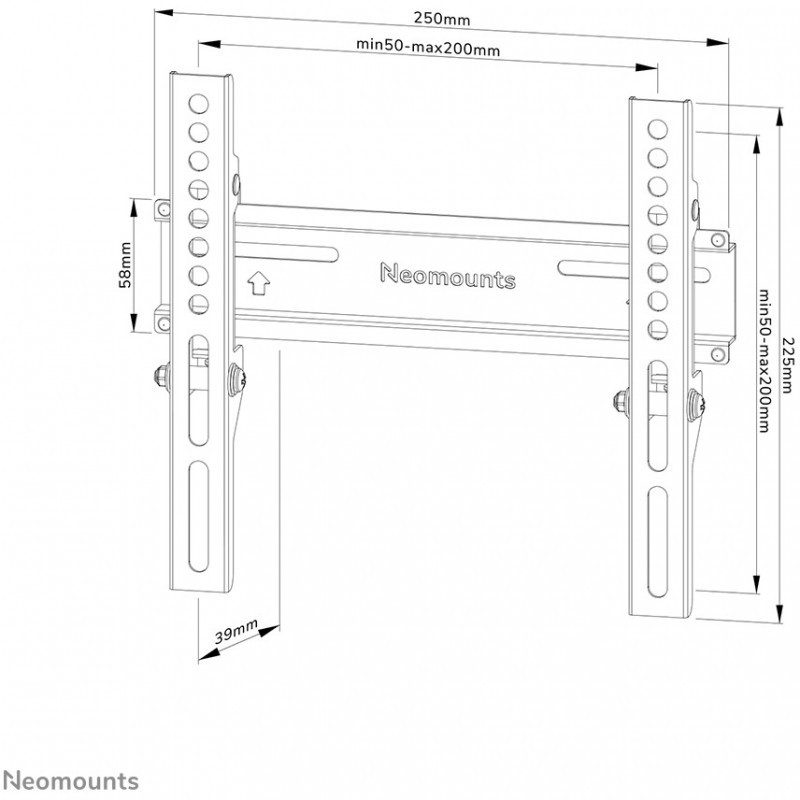 250mm

min50-max200mm

58mm

Neomounts

min50-max200mm

225mm

39mm

Neomounts