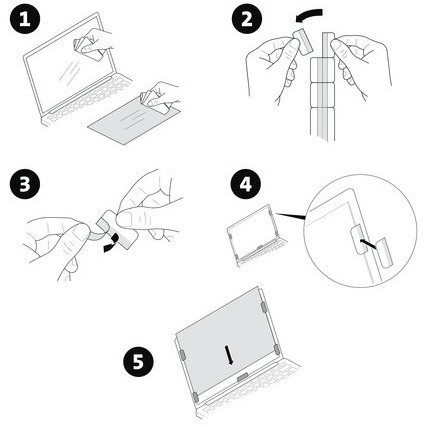 1

2

3

4

5