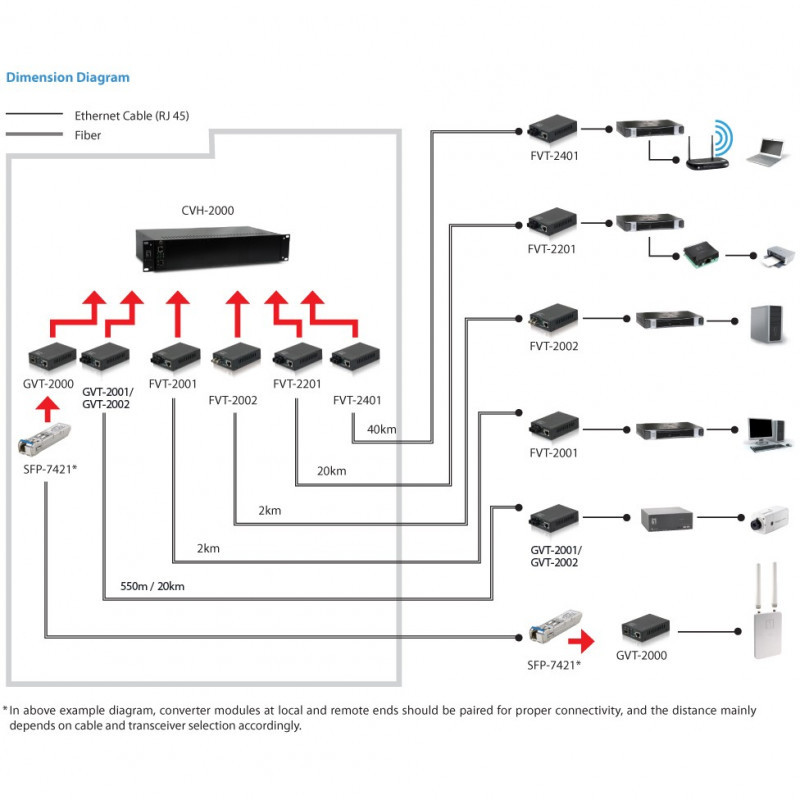 Dimension Diagram

Ethernet Cable (RJ 45)
Fiber

CVH-2000

GVT-2000
GVT-2001/
GVT-2002
FVT-2001
FVT-2002
FVT-2201
FVT-2401

SFP-7421*

40km
20km
2km
2km
550m / 20km

FVT-2401
FVT-2201
FVT-2002
FVT-2001
GVT-2001/
GVT-2002
SFP-7421*
GVT-2000

*In above example diagram, converter modules at local and remote ends should be paired for proper connectivity, and the distance mainly depends on cable and transceiver selection accordingly.