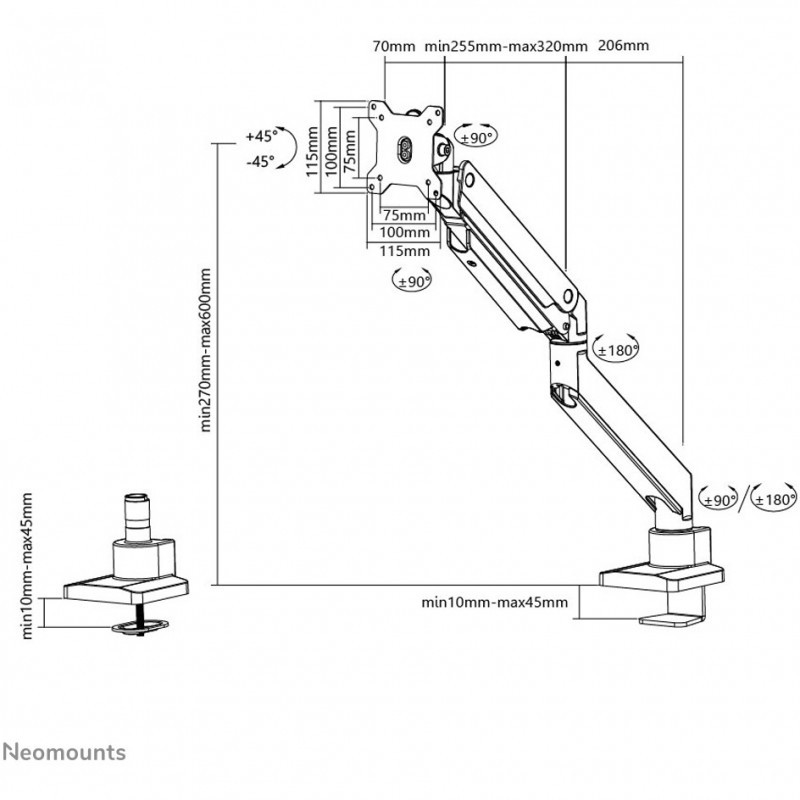 70mm min255mm-max320mm 206mm

+45°
-45°

115mm
100mm
75mm

±90°

75mm
100mm
115mm

±90°

±180°

min270mm-max600mm

±90° / ±180°

min10mm-max45mm

min10mm-max45mm

Neomounts