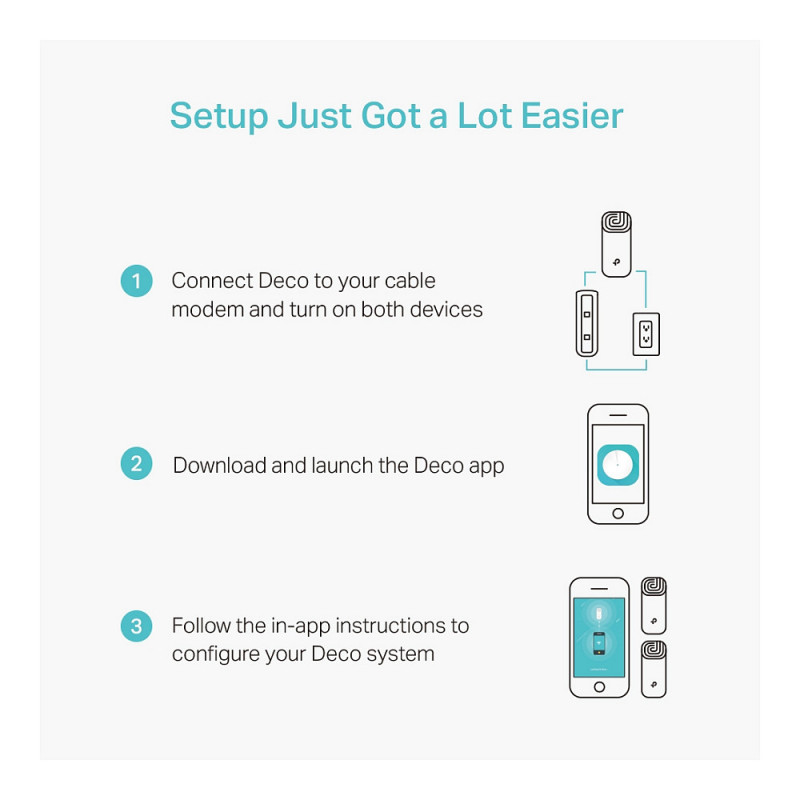 Setup Just Got a Lot Easier

1 Connect Deco to your cable modem and turn on both devices

2 Download and launch the Deco app

3 Follow the in-app instructions to configure your Deco system