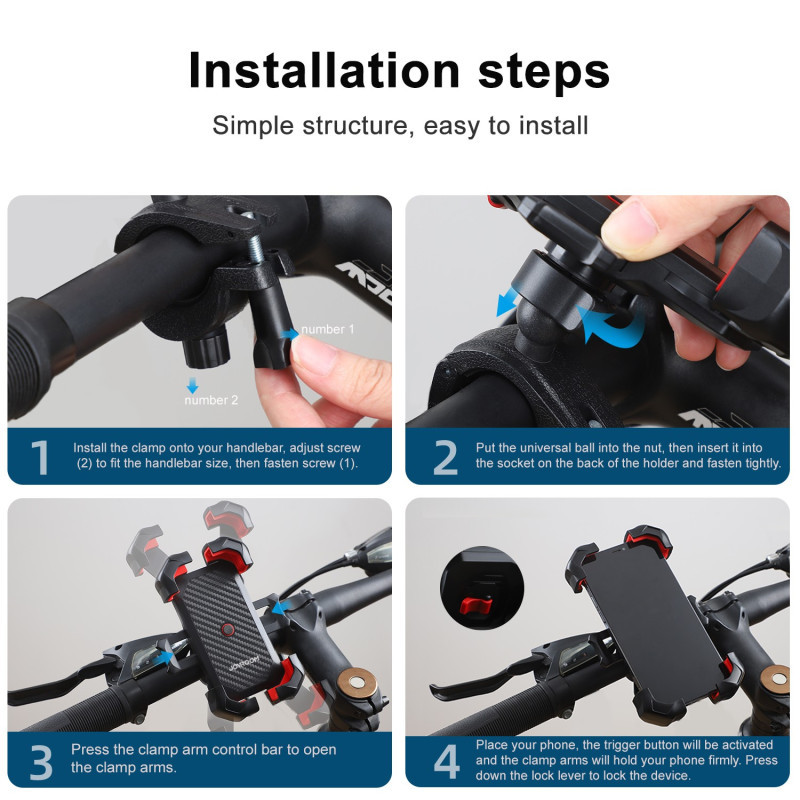 Installation steps

Simple structure, easy to install

number 1

number 2

1 Install the clamp onto your handlebar, adjust screw (2) to fit the handlebar size, then fasten screw (1).

2 Put the universal ball into the nut, then insert it into the socket on the back of the holder and fasten tightly.

JOYROOM

3 Press the clamp arm control bar to open the clamp arms.

4 Place your phone, the trigger button will be activated and the clamp arms will hold your phone firmly. Press down the lock lever to lock the device.