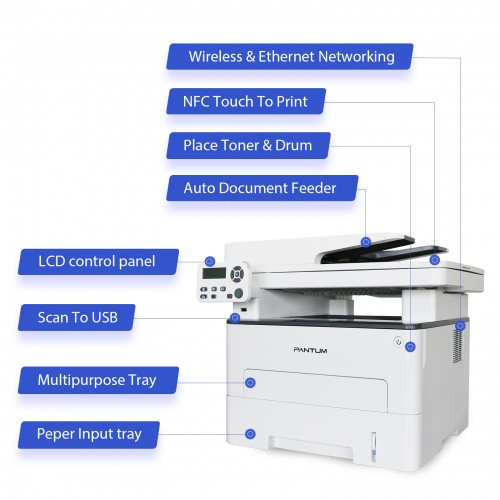 Wireless & Ethernet Networking

NFC Touch To Print

Place Toner & Drum

Auto Document Feeder

LCD control panel

Scan To USB

Multipurpose Tray

Peper Input tray

PANTUM