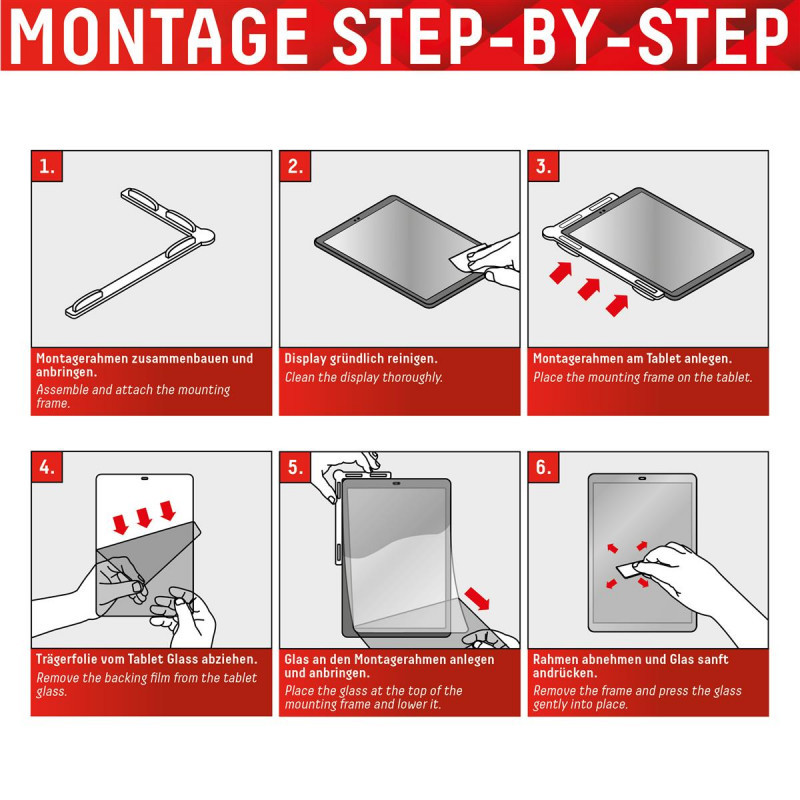 MONTAGE STEP-BY-STEP

1.

Montagerahmen zusammenbauen und anbringen.
Assemble and attach the mounting frame.

2.

Display gründlich reinigen.
Clean the display thoroughly.

3.

Montagerahmen am Tablet anlegen.
Place the mounting frame on the tablet.

4.

Trägerfolie vom Tablet Glass abziehen.
Remove the backing film from the tablet glass.

5.

Glas an den Montagerahmen anlegen und anbringen.
Place the glass at the top of the mounting frame and lower it.

6.

Rahmen abnehmen und Glas sanft andrücken.
Remove the frame and press the glass gently into place.